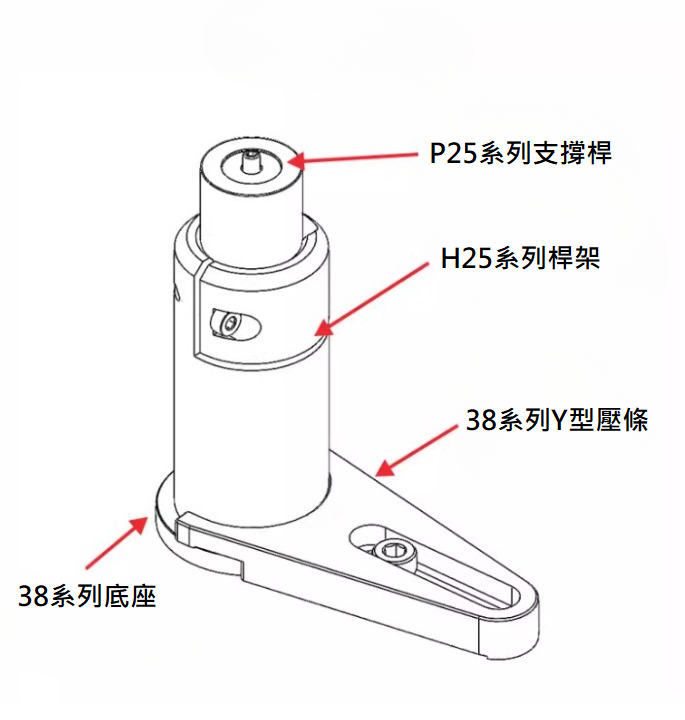 P25系列支撐桿

H25系列桿架

38系列Y型壓條

38系列底座